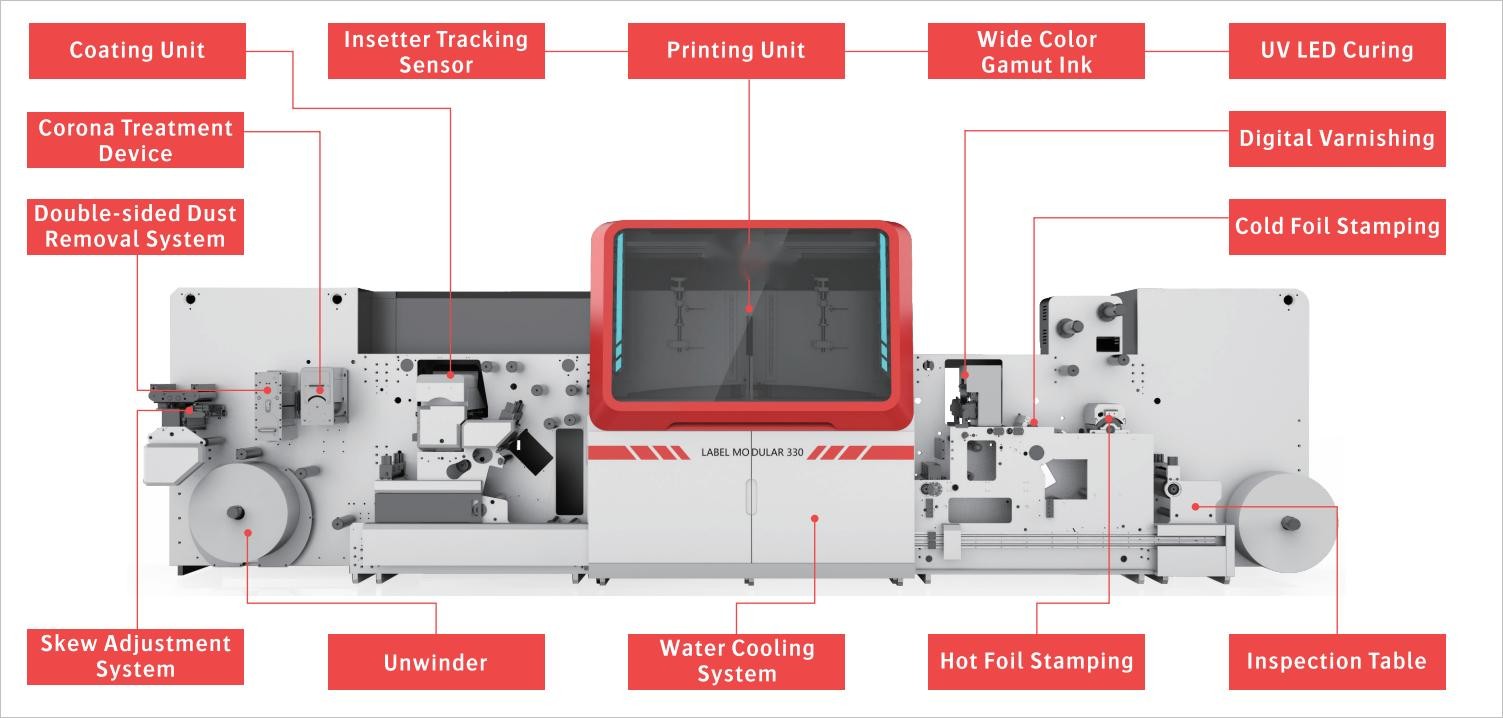 Coating Unit

Insetter Tracking Sensor

Printing Unit

Wide Color Gamut Ink

UV LED Curing

Corona Treatment Device

Digital Varnishing

Double-sided Dust Removal System

Cold Foil Stamping

LABEL MODULAR 330

Skew Adjustment System

Unwinder

Water Cooling System

Hot Foil Stamping

Inspection Table